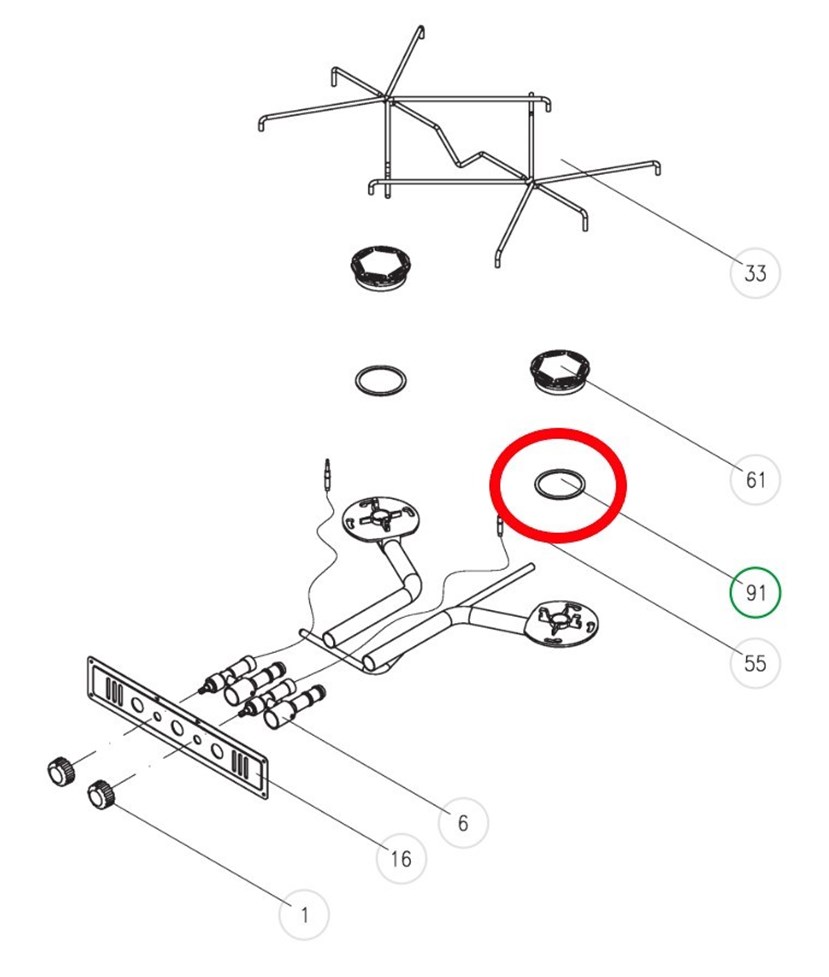 33

61

91

55

6

16

1