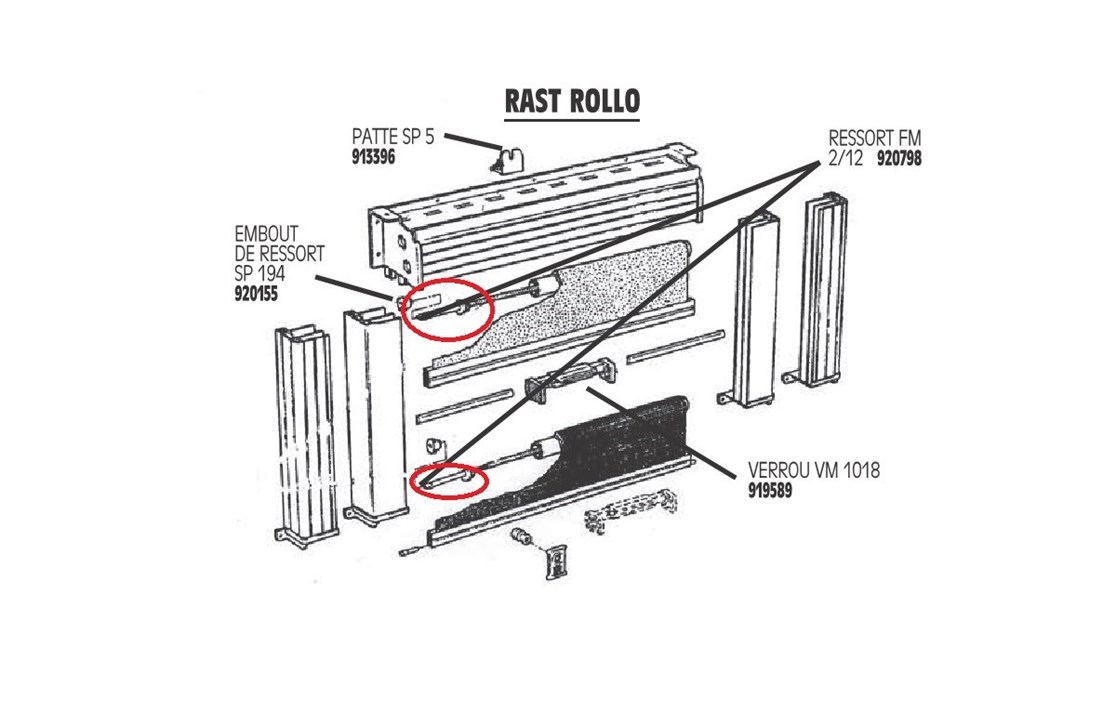 RAST ROLLO

PATTE SP 5
913396

RESSORT FM
2/12 920798

EMBOUT
DE RESSORT
SP 194
920155

VERROU VM 1018
919589