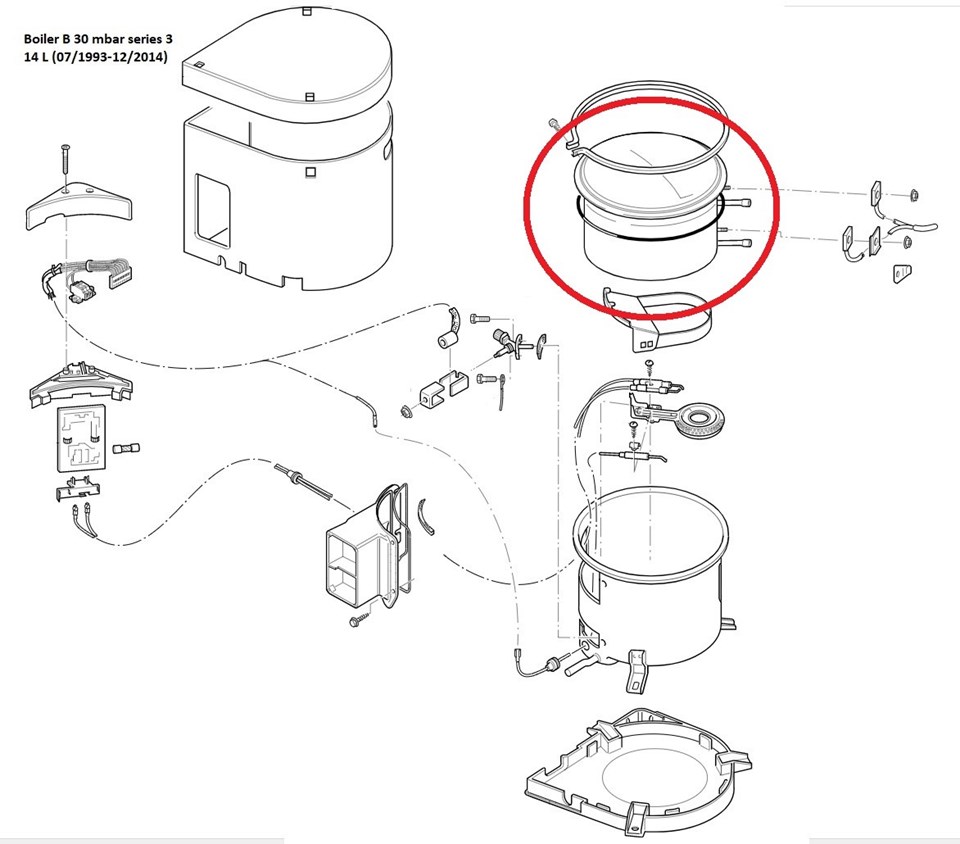 Boiler B 30 mbar series 3
14 L (07/1993-12/2014)