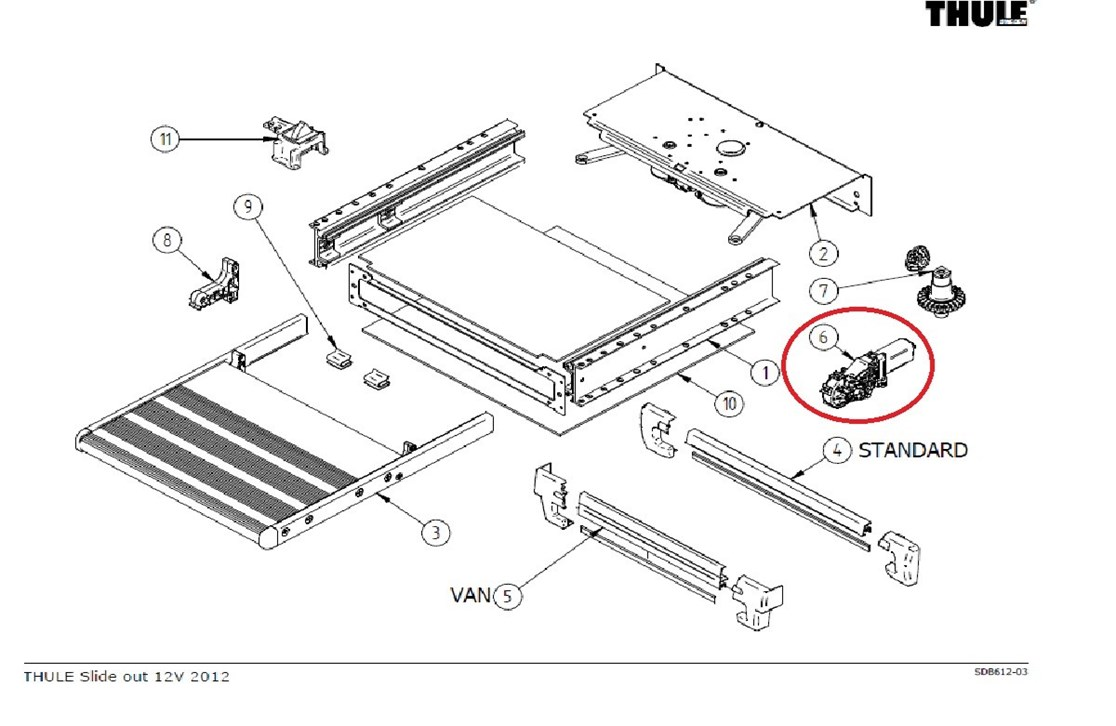 THULE

11

9

8

2

7

6

1

10

4 STANDARD

3

VAN 5

THULE Slide out 12V 2012

SDB612-03