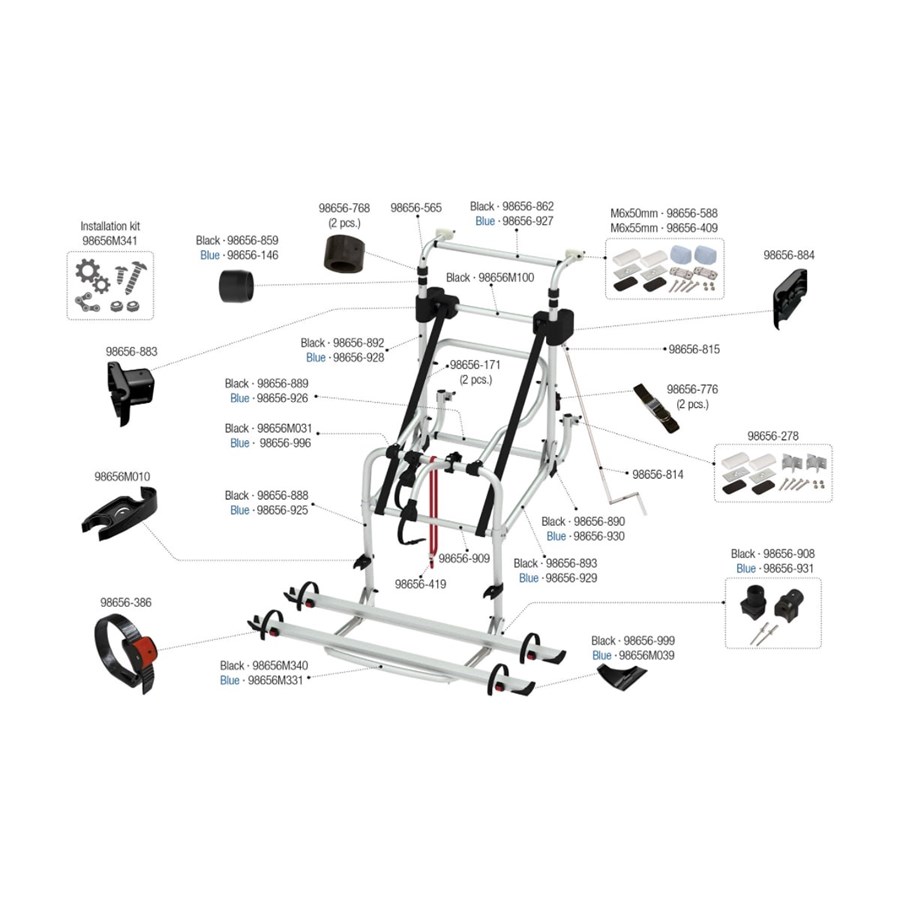 Installation kit
98656M341

Black · 98656-859
Blue · 98656-146

98656-768
(2 pcs.)

98656-565

Black · 98656-862
Blue · 98656-927

M6x50mm · 98656-588
M6x55mm · 98656-409

98656-884

Black · 98656M100

98656-883

Black · 98656-892
Blue · 98656-928

98656-815

98656-171
(2 pcs.)

Black · 98656-889
Blue · 98656-926

98656-776
(2 pcs.)

Black · 98656M031
Blue · 98656-996

98656-278

98656M010

98656-814

Black · 98656-888
Blue · 98656-925

Black · 98656-890
Blue · 98656-930

98656-909

Black · 98656-893
Blue · 98656-929

98656-419

Black · 98656-908
Blue · 98656-931

98656-386

Black · 98656-999
Blue · 98656M039

Black · 98656M340
Blue · 98656M331