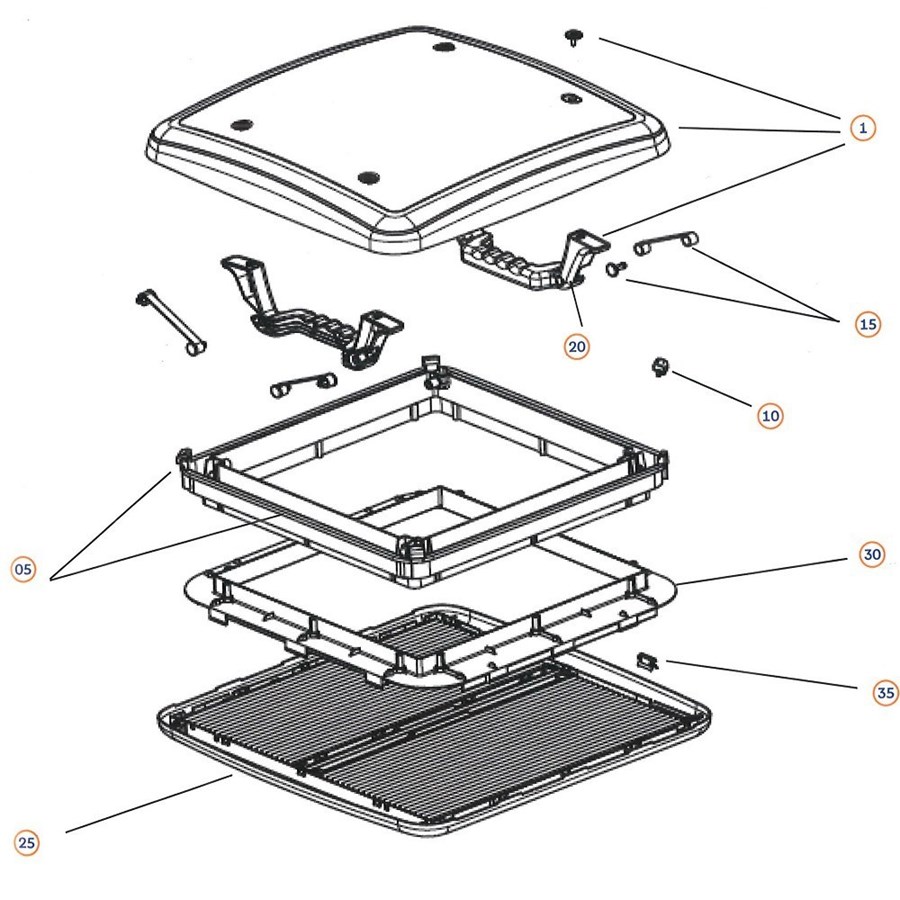 1
15
20
10
05
30
35
25