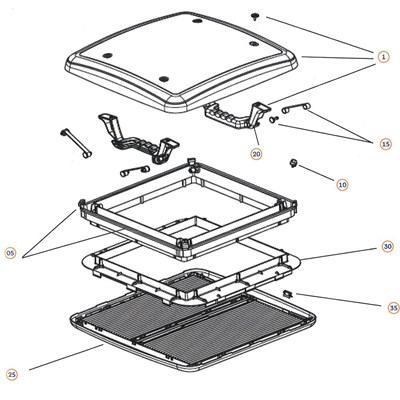 1

15

20

10

05

30

35

25