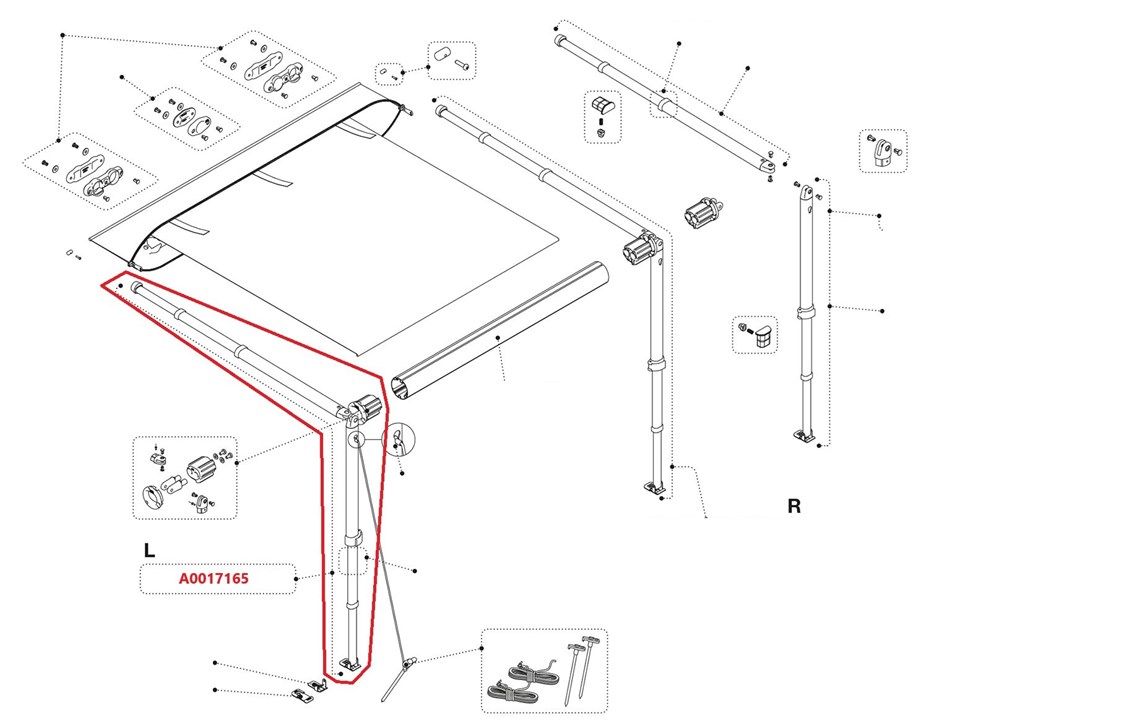 R

L

A0017165