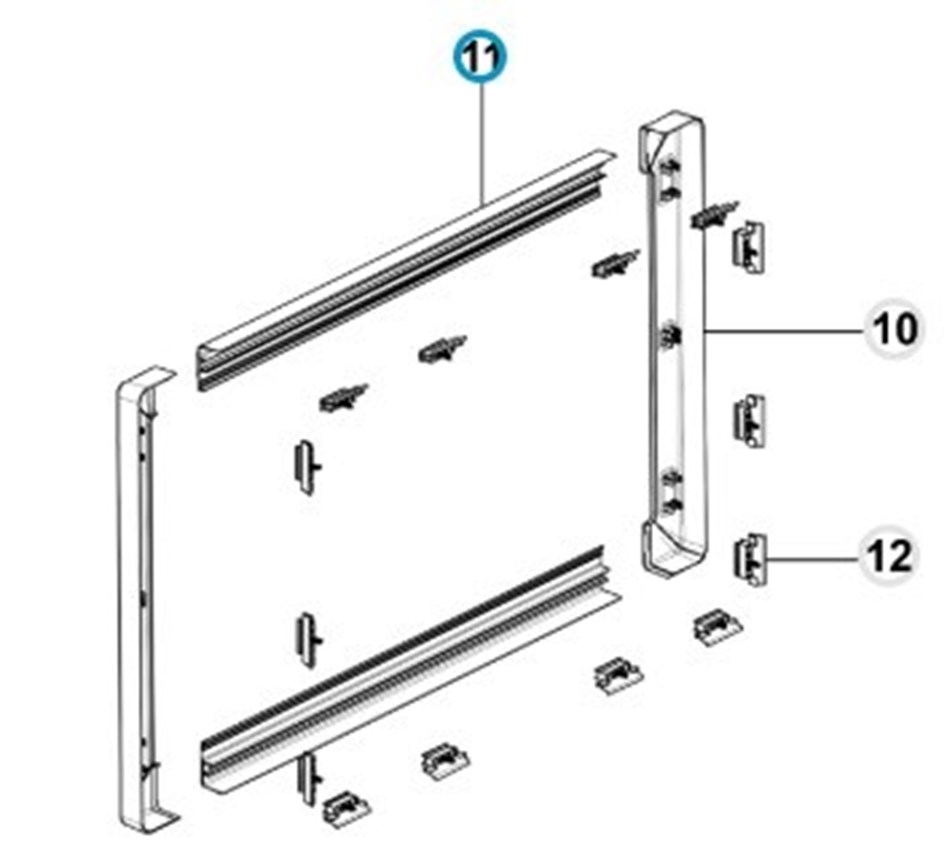 11
10
12