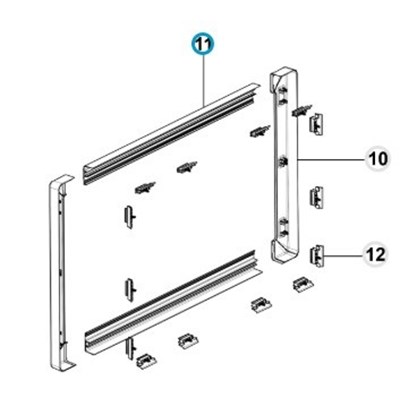 11
10
12