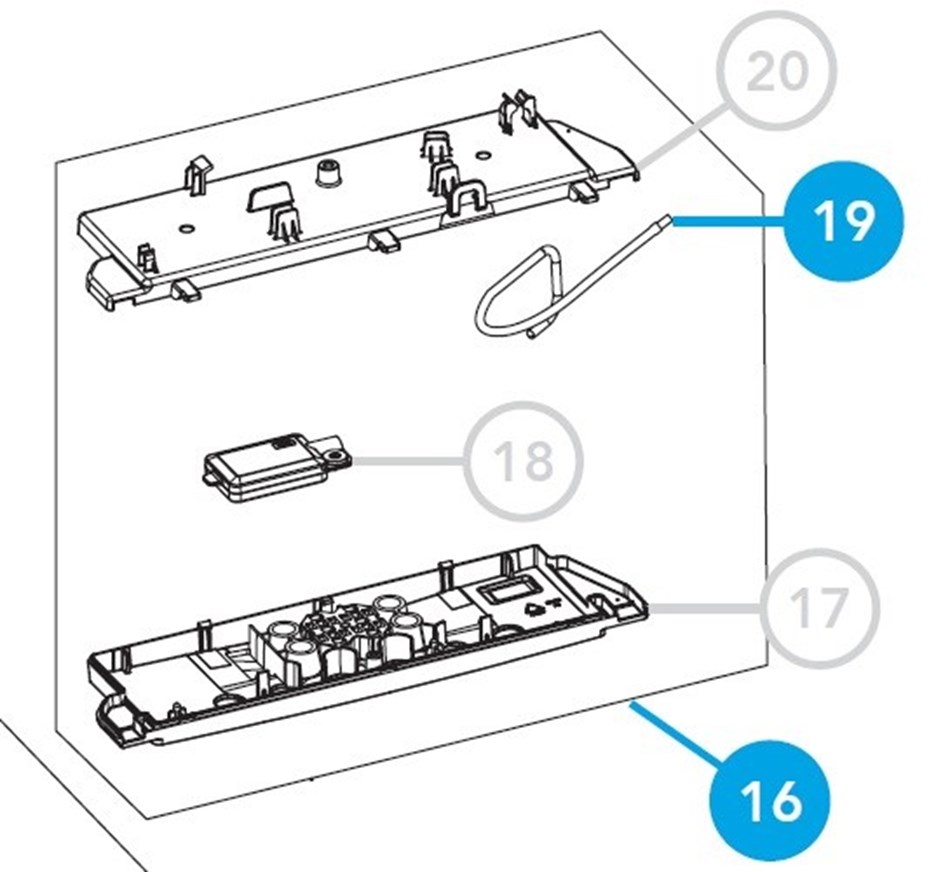 20
19
18
17
16