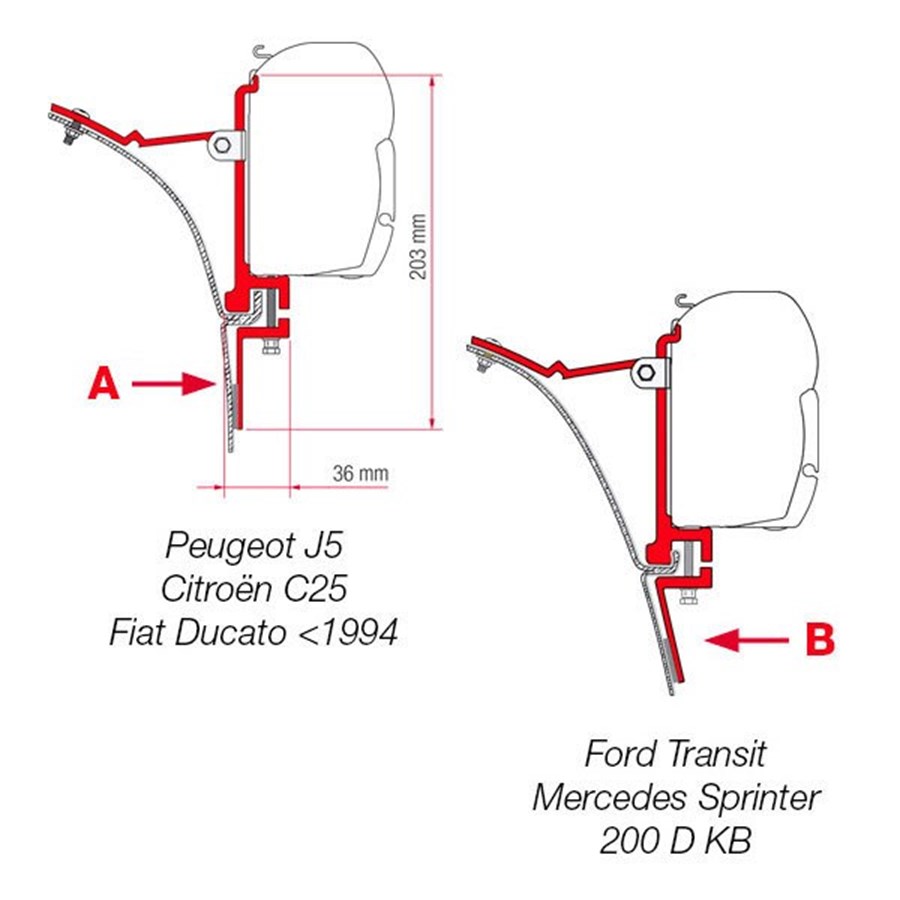 203 mm

A

36 mm

Peugeot J5
Citroën C25
Fiat Ducato <1994

B

Ford Transit
Mercedes Sprinter
200 D KB