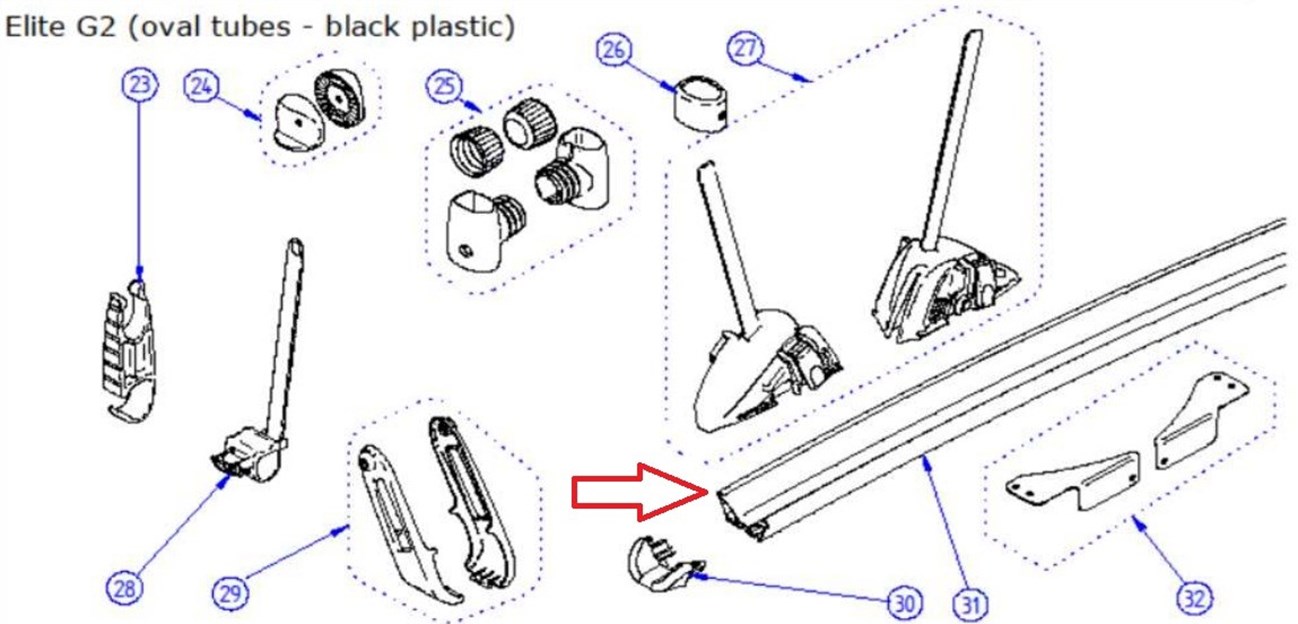 Elite G2 (oval tubes - black plastic)

23
24
25
26
27
28
29
30
31
32