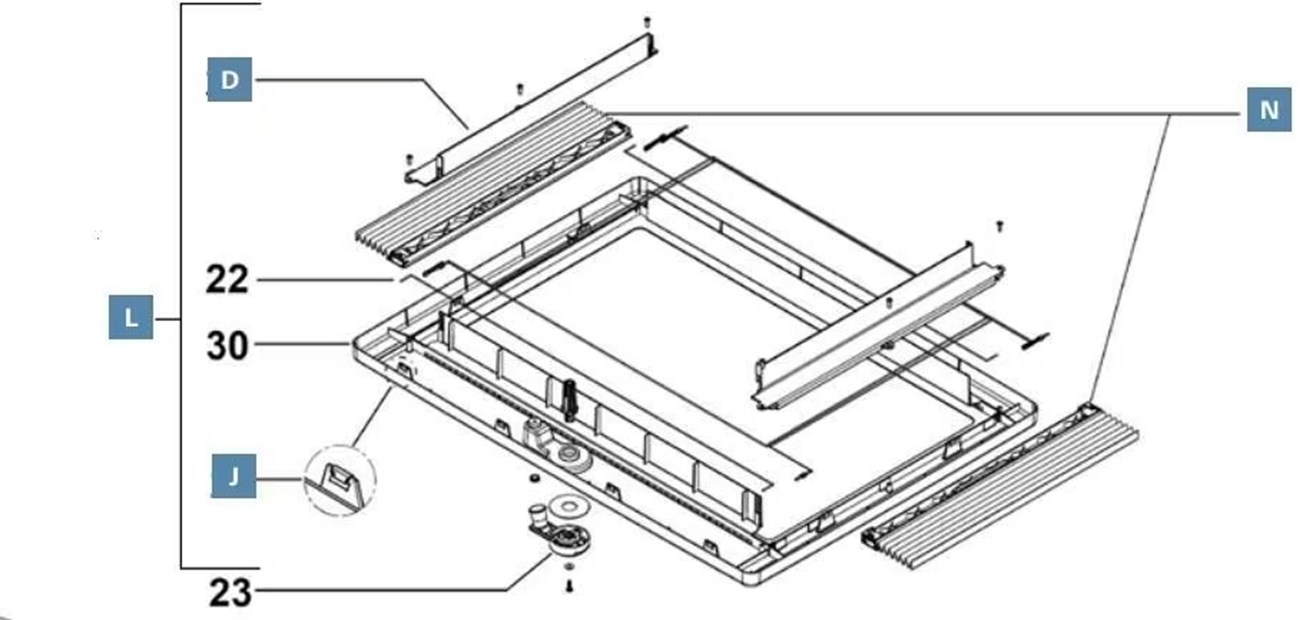 D
N
22
L
30
J
23