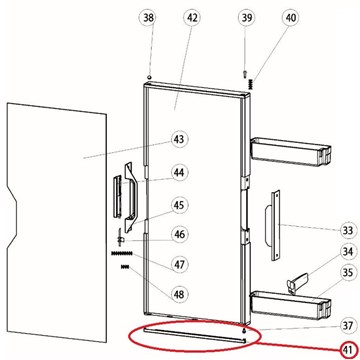 38
42
39
40
43
44
45
46
47
48
33
34
35
37
41