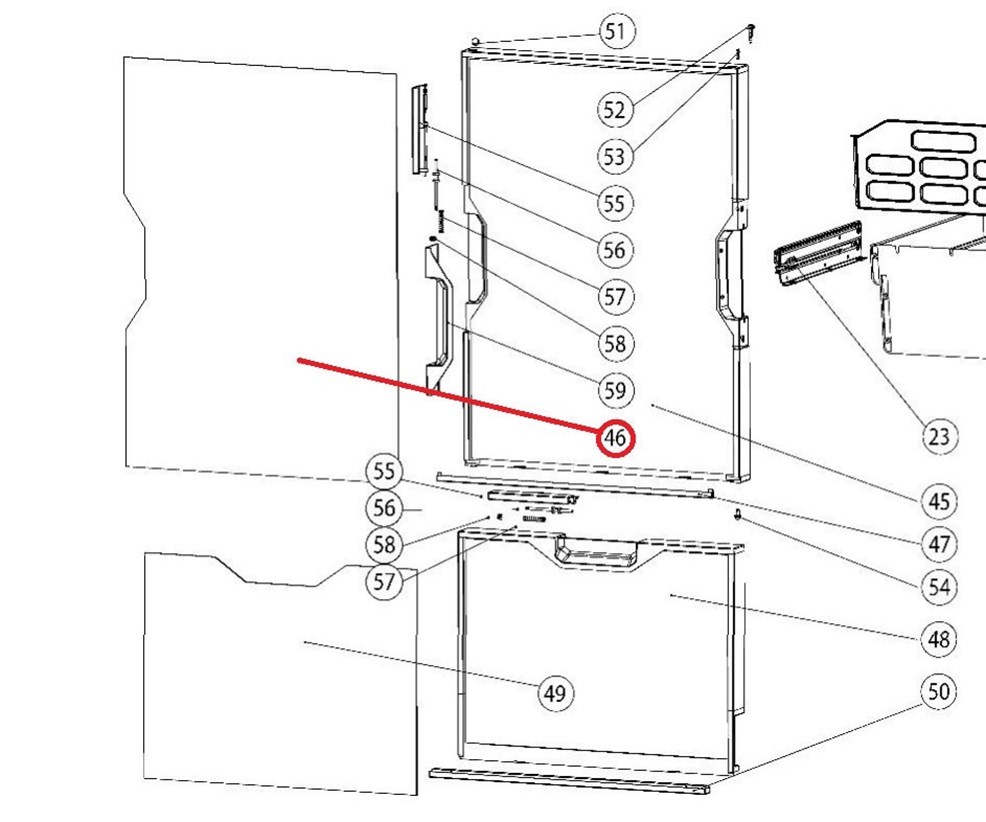 51
52
53
55
56
57
58
59
46
23
45
55
56
58
57
47
54
48
49
50