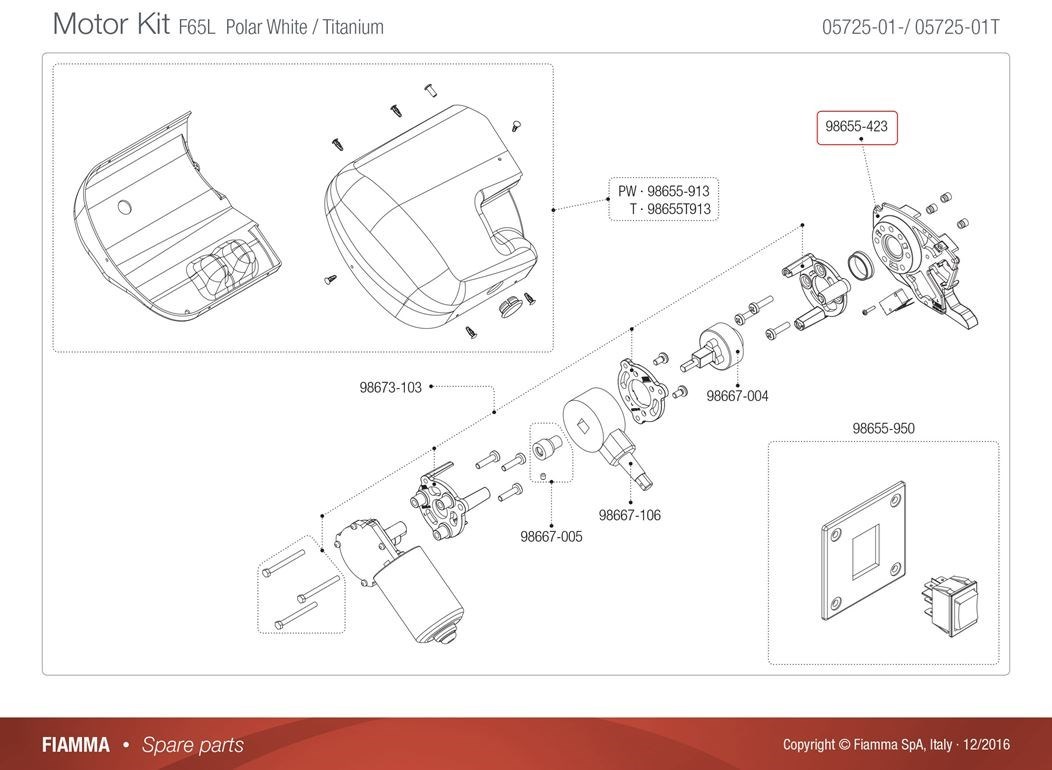 Motor Kit F65L Polar White / Titanium

05725-01-/ 05725-01T

98655-423

PW · 98655-913
T · 98655T913

98673-103

98667-004

98655-950

98667-106

98667-005

FIAMMA • Spare parts

Copyright © Fiamma SpA, Italy · 12/2016